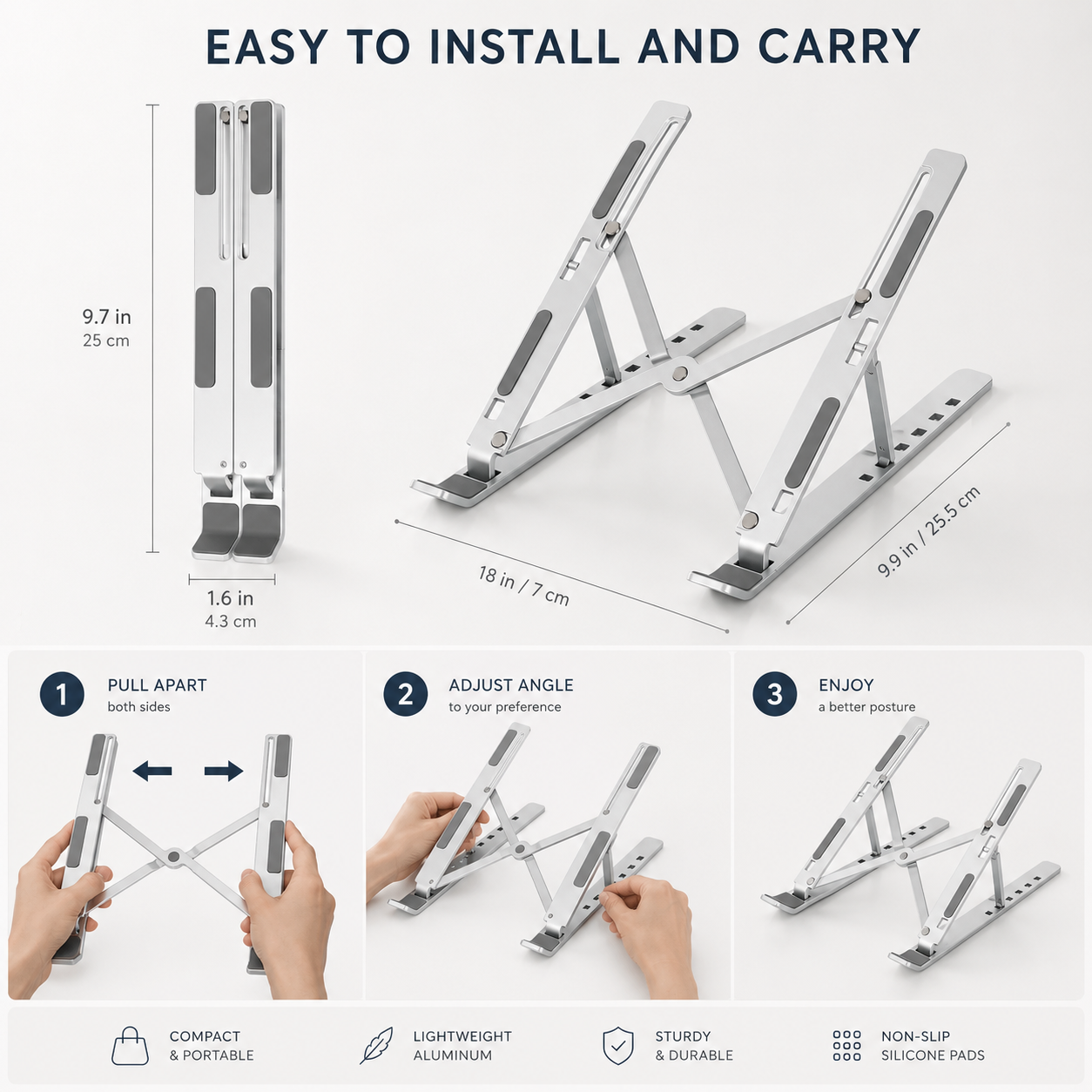 EASY TO INSTALL AND CARRY

9.7 in
25 cm

1.6 in
4.3 cm

18 in / 7 cm

9.9 in / 25.5 cm

1 PULL APART
both sides

2 ADJUST ANGLE
to your preference

3 ENJOY
a better posture

COMPACT
& PORTABLE

LIGHTWEIGHT
ALUMINUM

STURDY
& DURABLE

NON-SLIP
SILICONE PADS